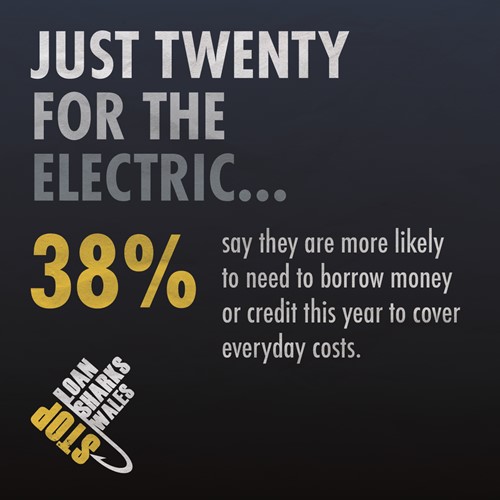 JUST TWENTY FOR THE ELECTRIC...

38% say they are more likely to need to borrow money or credit this year to cover everyday costs.

STOP LOAN SHARKS WALES